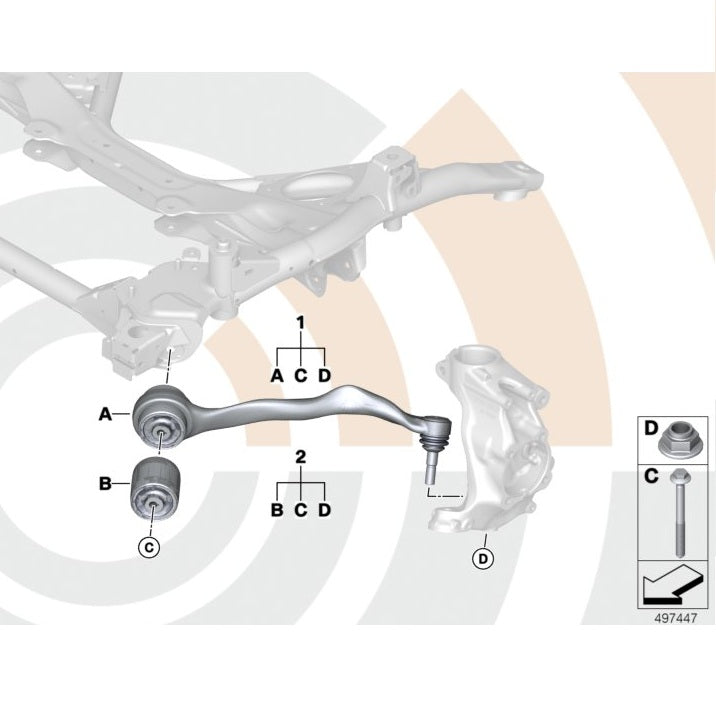 1
A C D
A
2
B C D
B
C
D
D
C
497447